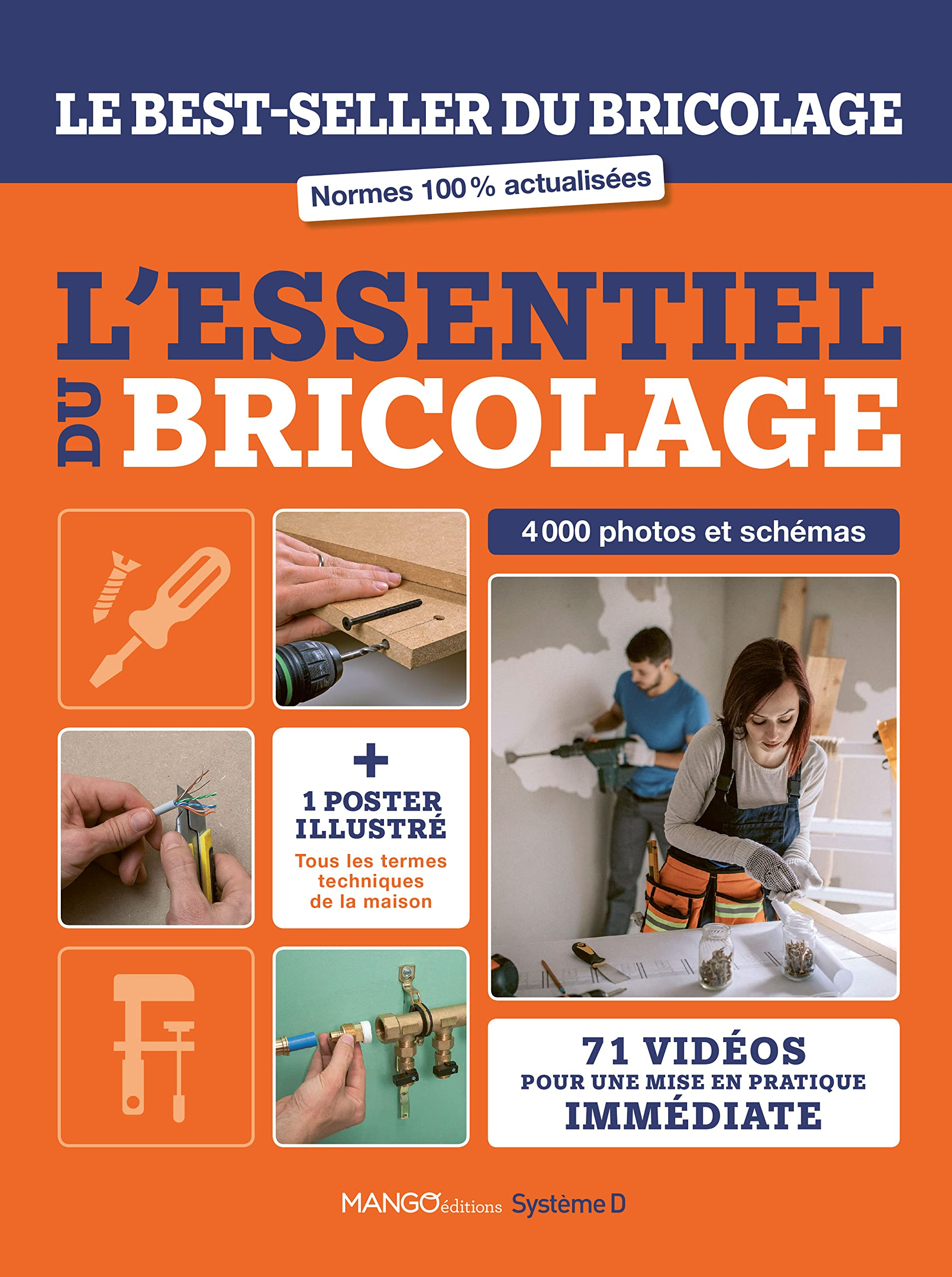 LE BEST-SELLER DU BRICOLAGE

Normes 100 % actualisées

L'ESSENTIEL DU BRICOLAGE

4 000 photos et schémas

+
1 POSTER ILLUSTRÉ
Tous les termes techniques de la maison

71 VIDÉOS
POUR UNE MISE EN PRATIQUE
IMMÉDIATE

MANGO éditions Système D